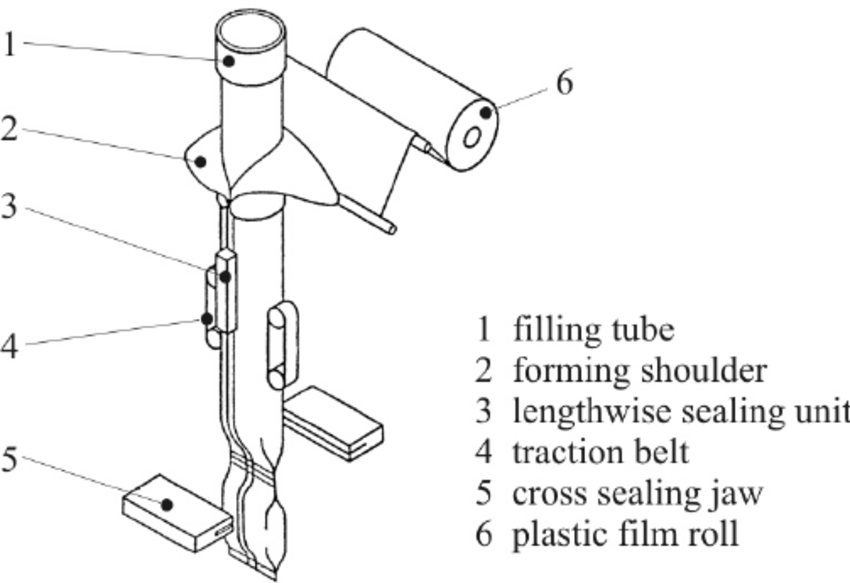 1
2
3
4
5
6

1 filling tube
2 forming shoulder
3 lengthwise sealing unit
4 traction belt
5 cross sealing jaw
6 plastic film roll